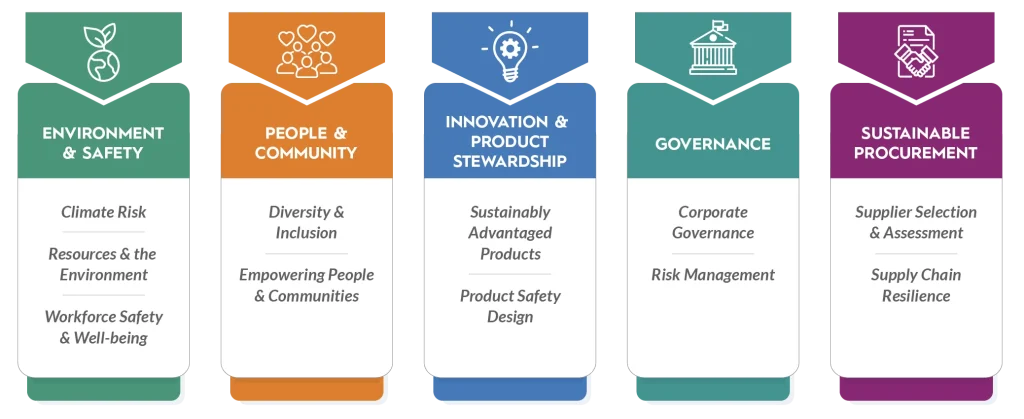 ENVIRONMENT & SAFETY

Climate Risk

Resources & the Environment

Workforce Safety & Well-being

PEOPLE & COMMUNITY

Diversity & Inclusion

Empowering People & Communities

INNOVATION & PRODUCT STEWARDSHIP

Sustainably Advantaged Products

Product Safety Design

GOVERNANCE

Corporate Governance

Risk Management

SUSTAINABLE PROCUREMENT

Supplier Selection & Assessment

Supply Chain Resilience